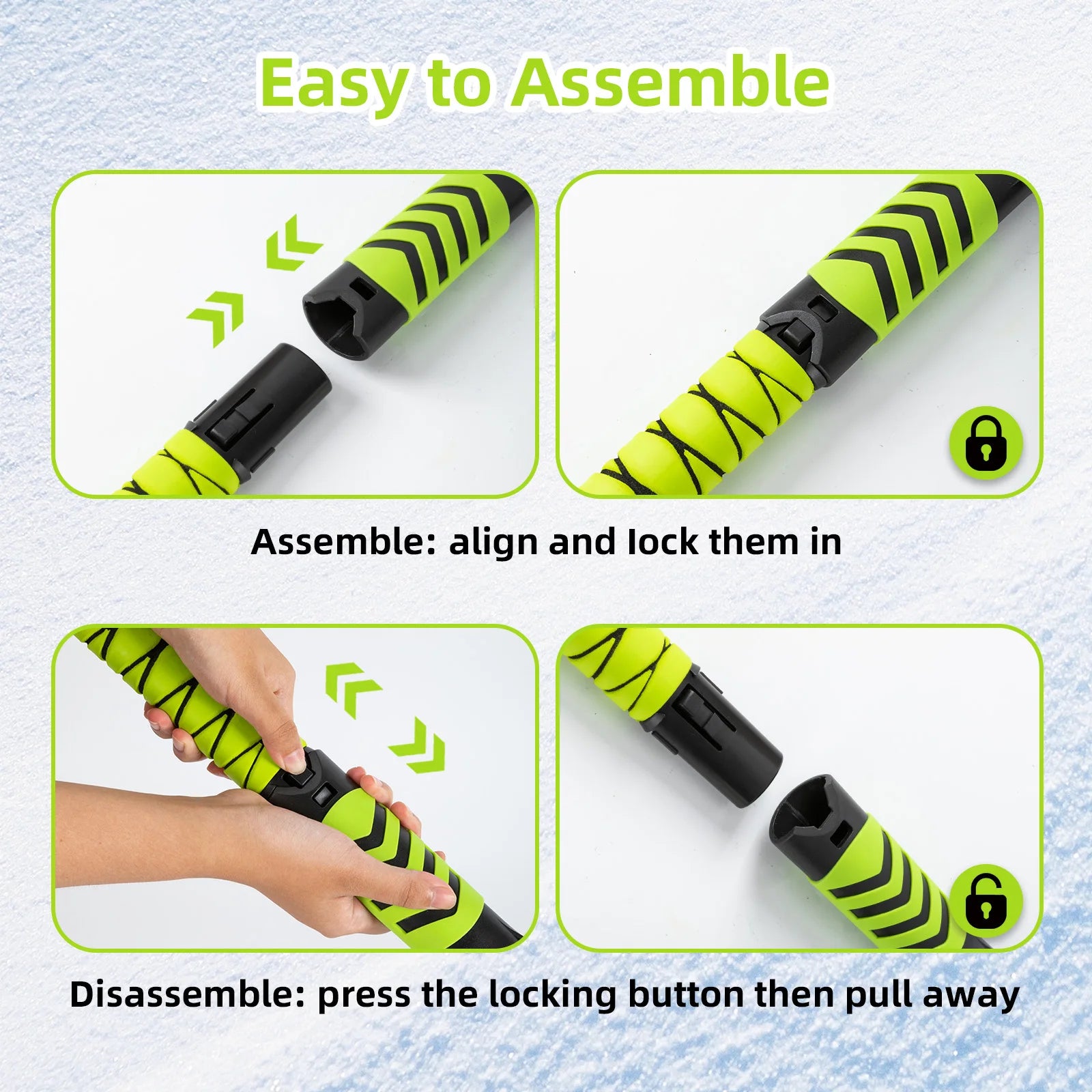 Easy to Assemble

Assemble: align and lock them in

Disassemble: press the locking button then pull away