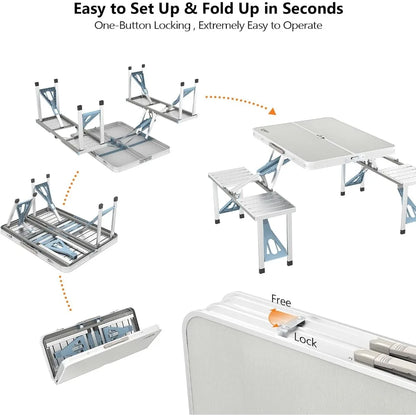 Easy to Set Up & Fold Up in Seconds
One-Button Locking , Extremely Easy to Operate

Free
Lock