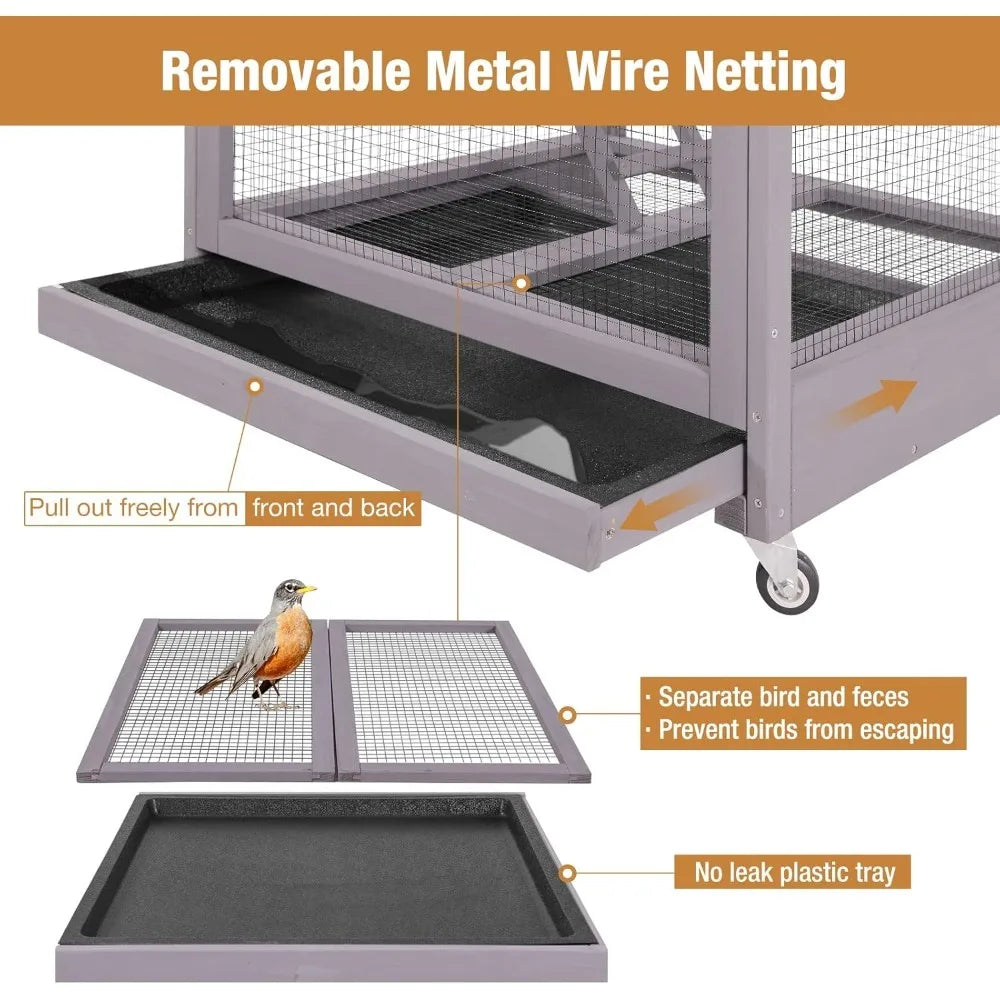 Removable Metal Wire Netting

Pull out freely from front and back

· Separate bird and feces
· Prevent birds from escaping

No leak plastic tray