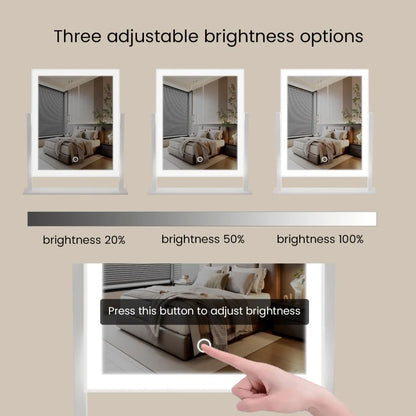 Three adjustable brightness options

brightness 20%

brightness 50%

brightness 100%

Press this button to adjust brightness